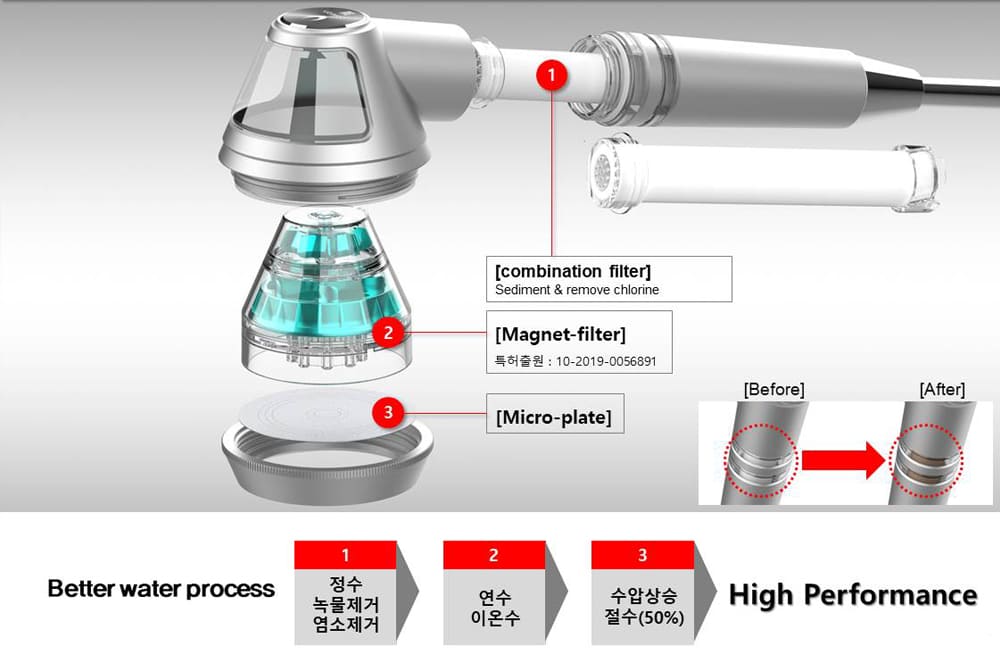 1

[combination filter]
Sediment & remove chlorine

2

[Magnet-filter]
특허출원 : 10-2019-0056891

3

[Micro-plate]

[Before]

[After]

Better water process

1
정수
녹물제거
염소제거

2
연수
이온수

3
수압상승
절수(50%)

High Performance